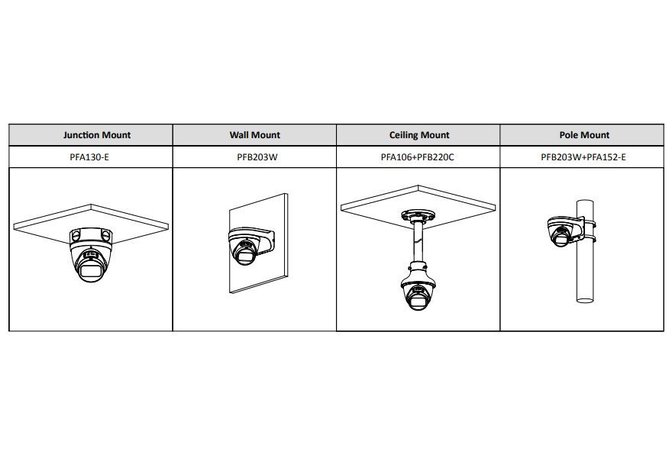 | Junction Mount | Wall Mount | Ceiling Mount | Pole Mount |
|---|---|---|---|
| PFA130-E | PFB203W | PFA106+PFB220C | PFB203W+PFA152-E |